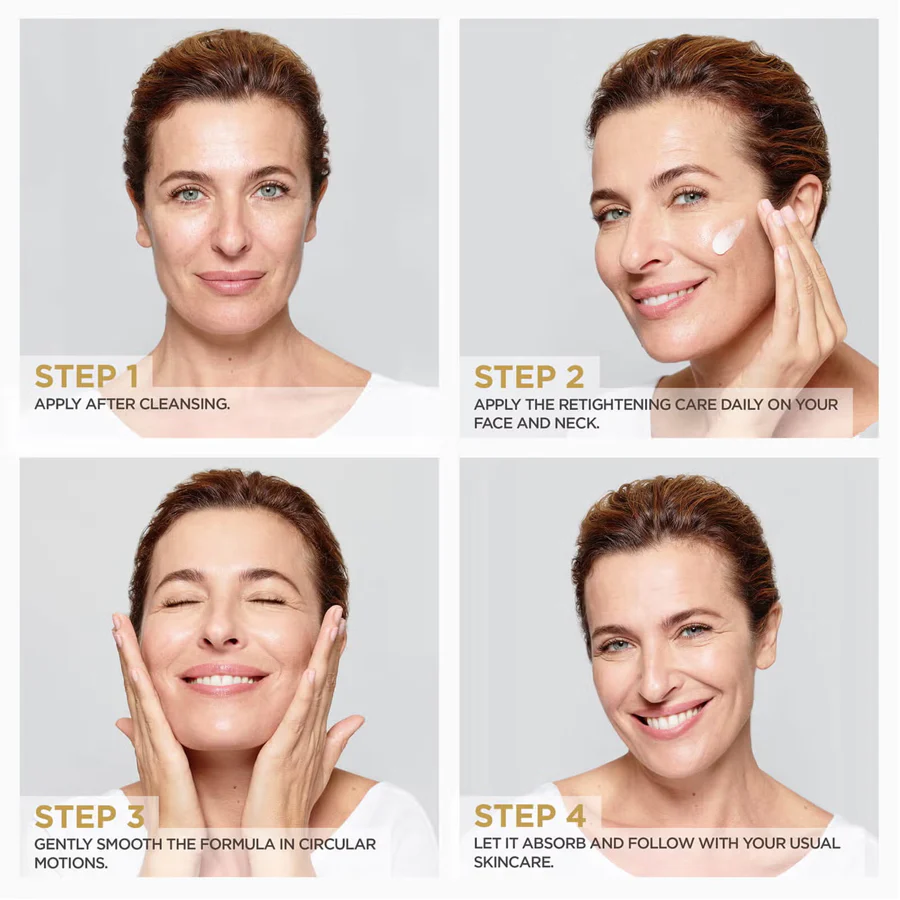 STEP 1
APPLY AFTER CLEANSING.

STEP 2
APPLY THE RETIGHTENING CARE DAILY ON YOUR FACE AND NECK.

STEP 3
GENTLY SMOOTH THE FORMULA IN CIRCULAR MOTIONS.

STEP 4
LET IT ABSORB AND FOLLOW WITH YOUR USUAL SKINCARE.